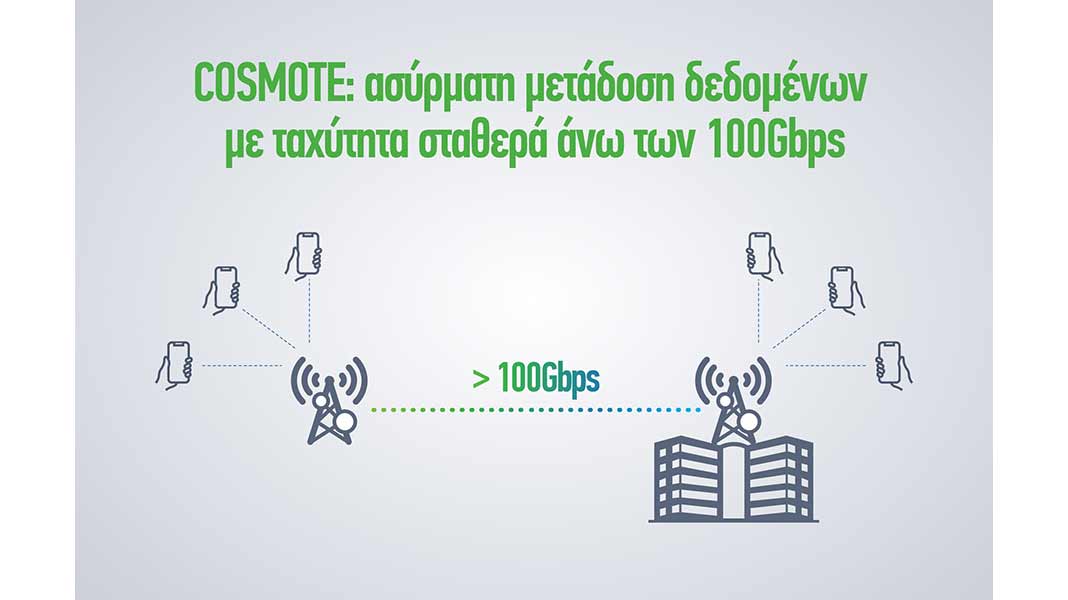 COSMOTE: ασύρματη μετάδοση δεδομένων με ταχύτητα σταθερά άνω των 100Gbps

> 100Gbps