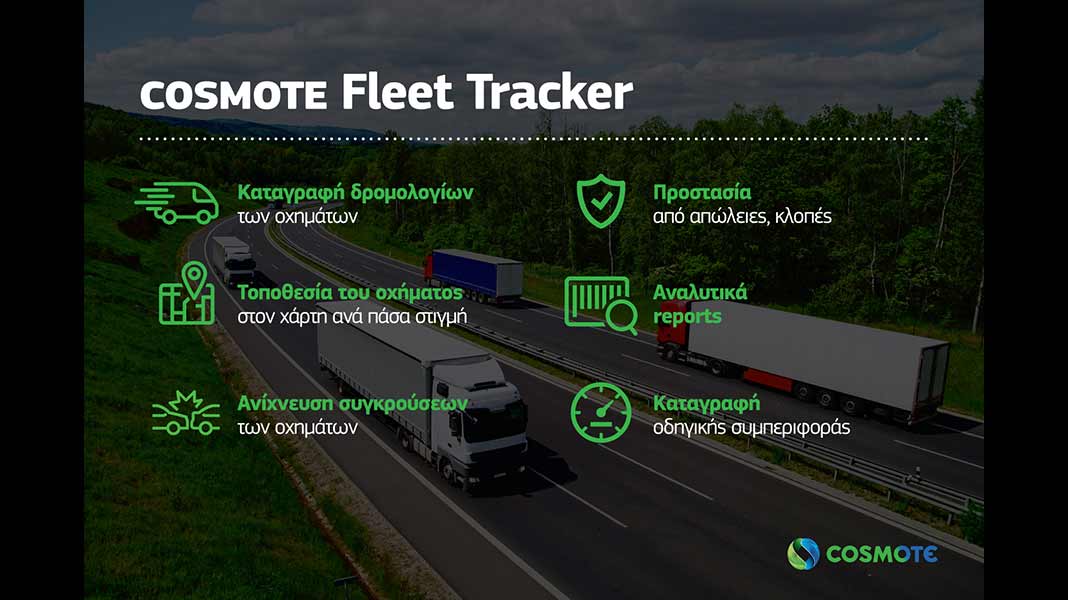 COSMOTE Fleet Tracker

Καταγραφή δρομολογίων
των οχημάτων

Τοποθεσία του οχήματος
στον χάρτη ανά πάσα στιγμή

Ανίχνευση συγκρούσεων
των οχημάτων

Προστασία
από απώλειες, κλοπές

Αναλυτικά
reports

Καταγραφή
οδηγικής συμπεριφοράς

COSMOTE