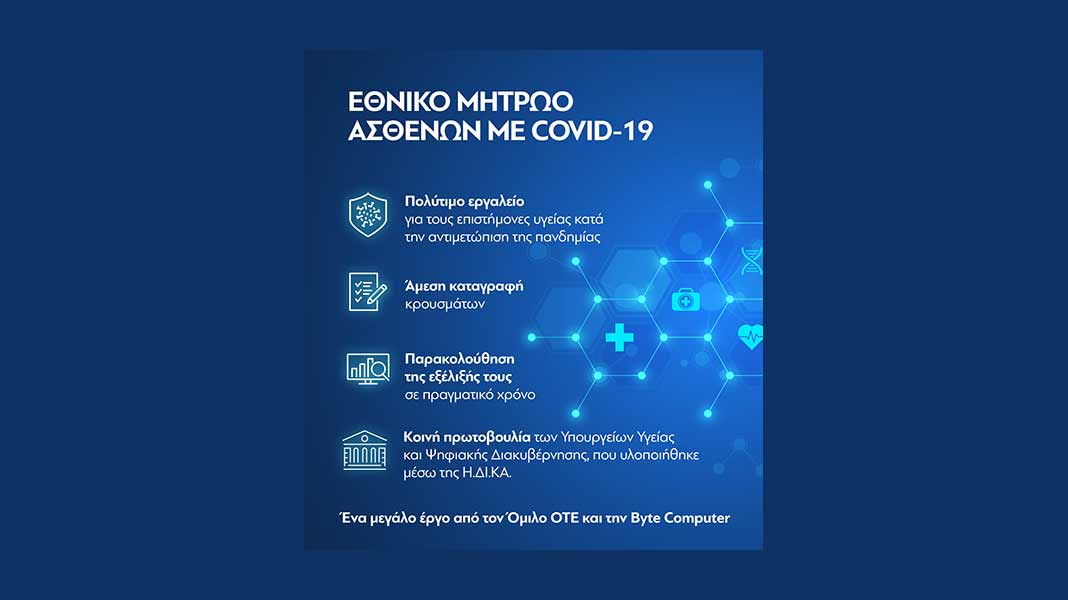 ΕΘΝΙΚΟ ΜΗΤΡΩΟ ΑΣΘΕΝΩΝ ΜΕ COVID-19

Πολύτιμο εργαλείο για τους επιστήμονες υγείας κατά την αντιμετώπιση της πανδημίας

Άμεση καταγραφή κρουσμάτων

Παρακολούθηση της εξέλιξής τους σε πραγματικό χρόνο

Κοινή πρωτοβουλία των Υπουργείων Υγείας και Ψηφιακής Διακυβέρνησης, που υλοποιήθηκε μέσω της Η.ΔΙ.ΚΑ.

Ένα μεγάλο έργο από τον Όμιλο ΟΤΕ και την Byte Computer