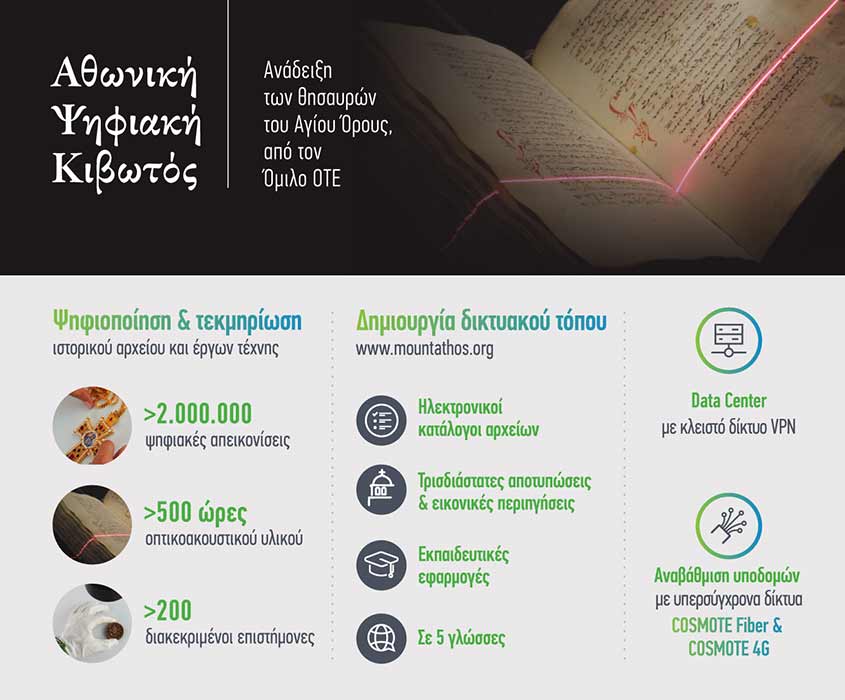 Αθωνική Ψηφιακή Κιβωτός

Ανάδειξη των θησαυρών του Αγίου Όρους, από τον Όμιλο ΟΤΕ

Ψηφιοποίηση & τεκμηρίωση
ιστορικού αρχείου και έργων τέχνης

>2.000.000
ψηφιακές απεικονίσεις

>500 ώρες
οπτικοακουστικού υλικού

>200
διακεκριμένοι επιστήμονες

Δημιουργία δικτυακού τόπου
www.mountathos.org

Ηλεκτρονικοί κατάλογοι αρχείων

Τρισδιάστατες αποτυπώσεις & εικονικές περιηγήσεις

Εκπαιδευτικές εφαρμογές

Σε 5 γλώσσες

Data Center
με κλειστό δίκτυο VPN

Αναβάθμιση υποδομών
με υπερσύγχρονα δίκτυα
COSMOTE Fiber & COSMOTE 4G