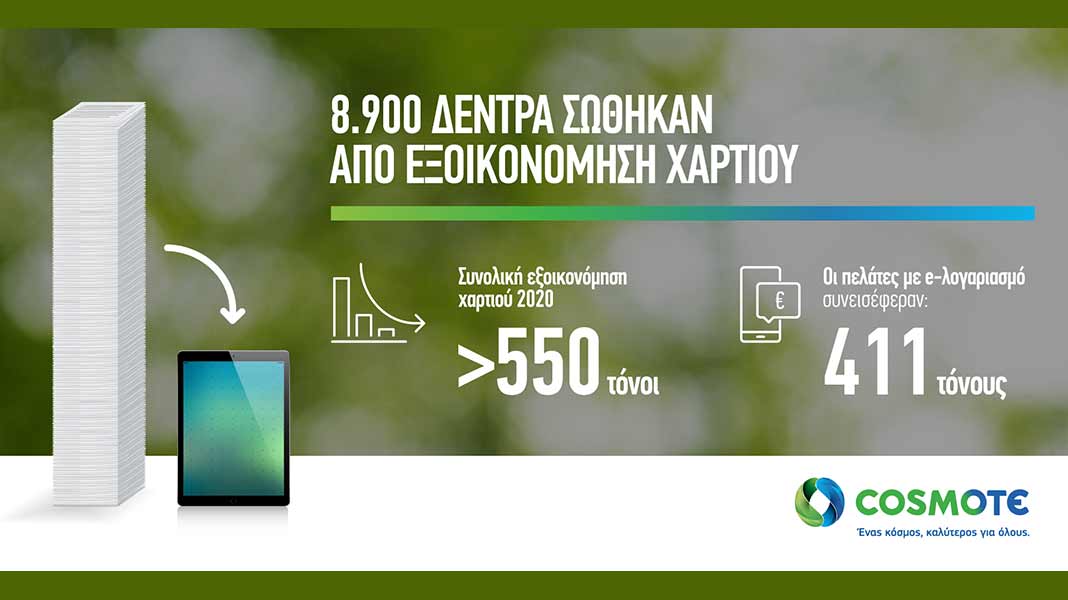 8.900 ΔΕΝΤΡΑ ΣΩΘΗΚΑΝ
ΑΠΟ ΕΞΟΙΚΟΝΟΜΗΣΗ ΧΑΡΤΙΟΥ

Συνολική εξοικονόμηση χαρτιού 2020

>550 τόνοι

€

Οι πελάτες με e-λογαριασμό συνεισέφεραν:

411 τόνους

COSMOTE
Ένας κόσμος, καλύτερος για όλους.