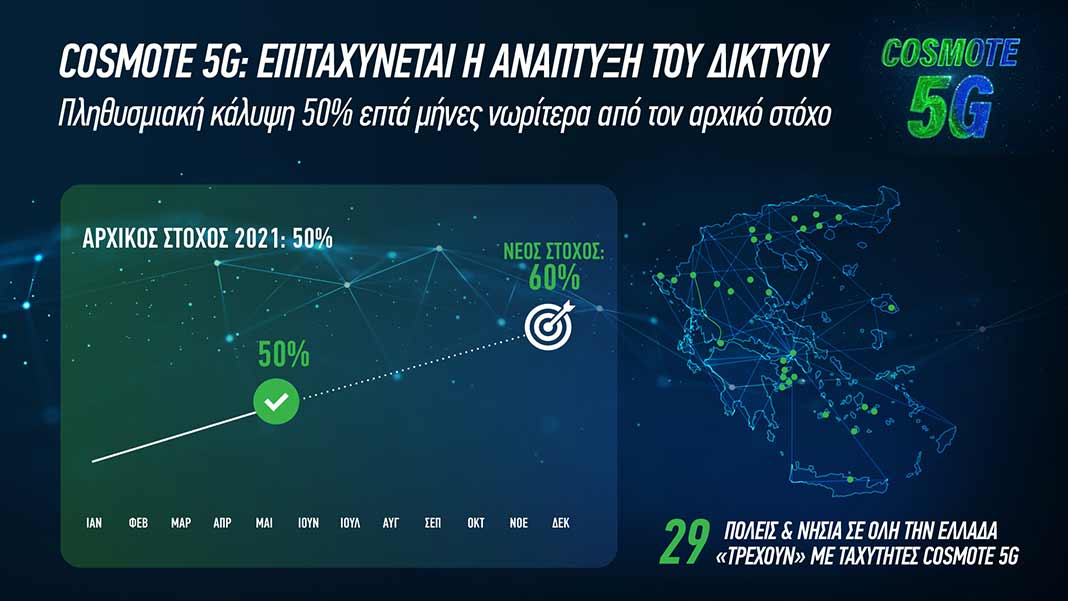 COSMOTE 5G: ΕΠΙΤΑΧΥΝΕΤΑΙ Η ΑΝΑΠΤΥΞΗ ΤΟΥ ΔΙΚΤΥΟΥ

Πληθυσμιακή κάλυψη 50% επτά μήνες νωρίτερα από τον αρχικό στόχο

COSMOTE 5G

ΑΡΧΙΚΟΣ ΣΤΟΧΟΣ 2021: 50%

ΝΕΟΣ ΣΤΟΧΟΣ: 60%

50%

ΙΑΝ ΦΕΒ ΜΑΡ ΑΠΡ ΜΑΙ ΙΟΥΝ ΙΟΥΛ ΑΥΓ ΣΕΠ ΟΚΤ ΝΟΕ ΔΕΚ

29 ΠΟΛΕΙΣ & ΝΗΣΙΑ ΣΕ ΟΛΗ ΤΗΝ ΕΛΛΑΔΑ «ΤΡΕΧΟΥΝ» ΜΕ ΤΑΧΥΤΗΤΕΣ COSMOTE 5G