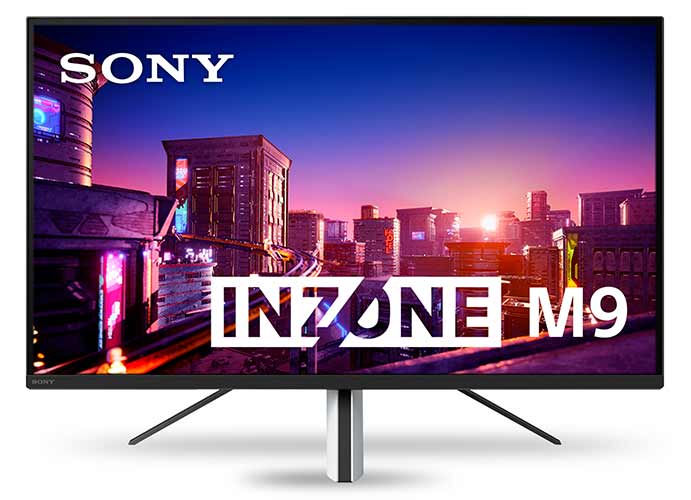 SONY

INZONE M9

SONY