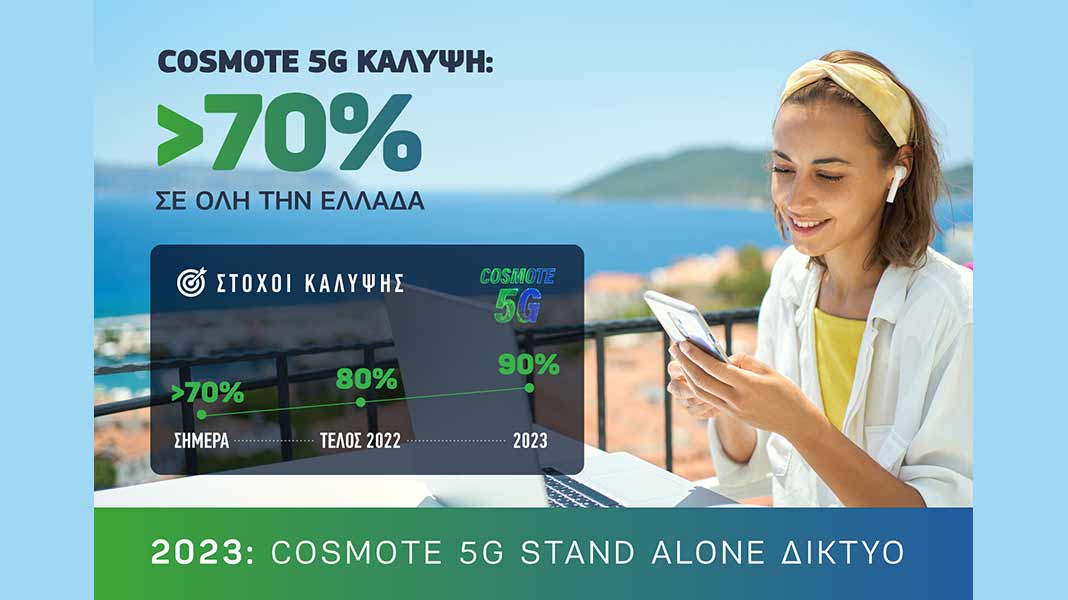 COSMOTE 5G ΚΑΛΥΨΗ:
>70%
ΣΕ ΟΛΗ ΤΗΝ ΕΛΛΑΔΑ

ΣΤΟΧΟΙ ΚΑΛΥΨΗΣ

COSMOTE 5G

>70%
80%
90%

ΣΗΜΕΡΑ
ΤΕΛΟΣ 2022
2023

2023: COSMOTE 5G STAND ALONE ΔΙΚΤΥΟ